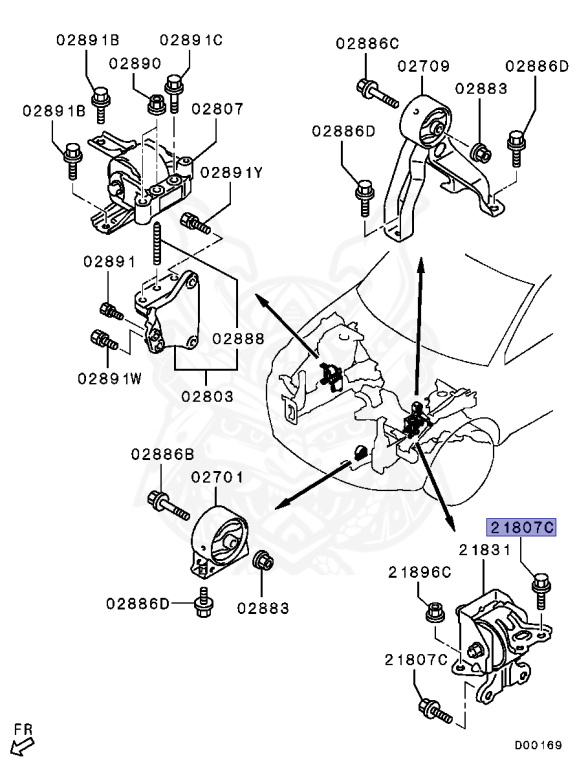 02891B
02891C
02890
02891B
02807
02891Y
02891
02888
02891W
02803
02886C
02709
02883
02886D
02886D
02886B
02701
02886D
02883
21807C
21831
21896C
21807C
FR
D00169