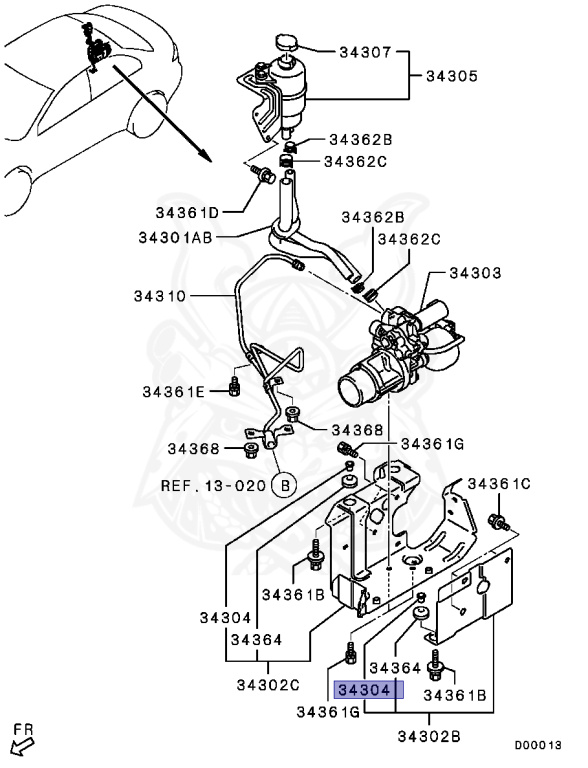 34307
34305
34362B
34362C
34361D
34301AB
34362B
34362C
34303
34310
34361E
34368
34368
34361G
REF. 13-020 B
34361C
34361B
34304
34364
34302C
34364
34304
34361B
34361G
34302B
FR
D00013