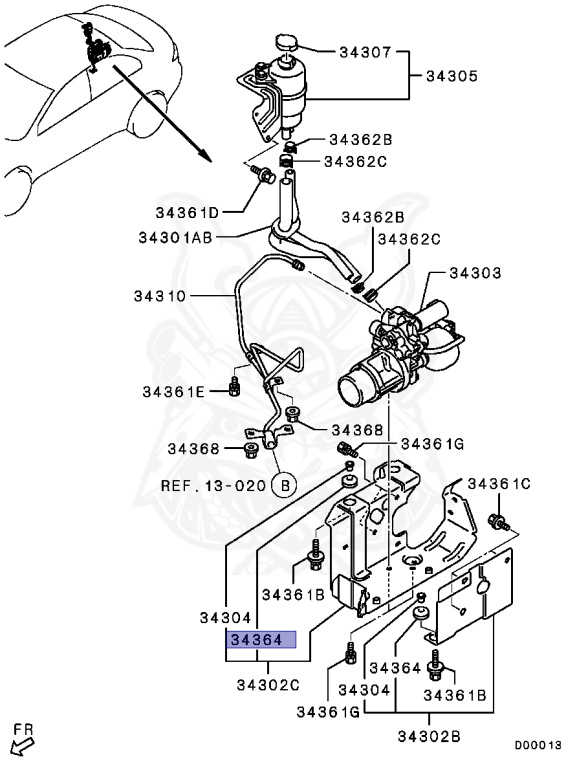 34307
34305
34362B
34362C
34361D
34301AB
34362B
34362C
34303
34310
34361E
34368
34368
34361G
REF. 13-020 B
34361C
34361B
34304
34364
34302C
34364
34304
34361B
34361G
34302B
FR
D00013