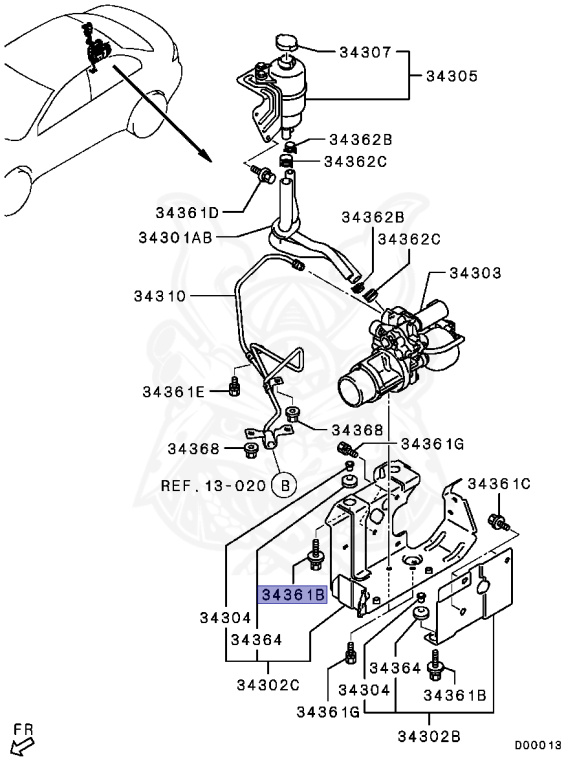 34307
34305
34362B
34362C
34361D
34301AB
34362B
34362C
34303
34310
34361E
34368
34368
34361G
REF. 13-020 B
34361C
34361B
34304
34364
34302C
34364
34304
34361B
34361G
34302B
FR
D00013