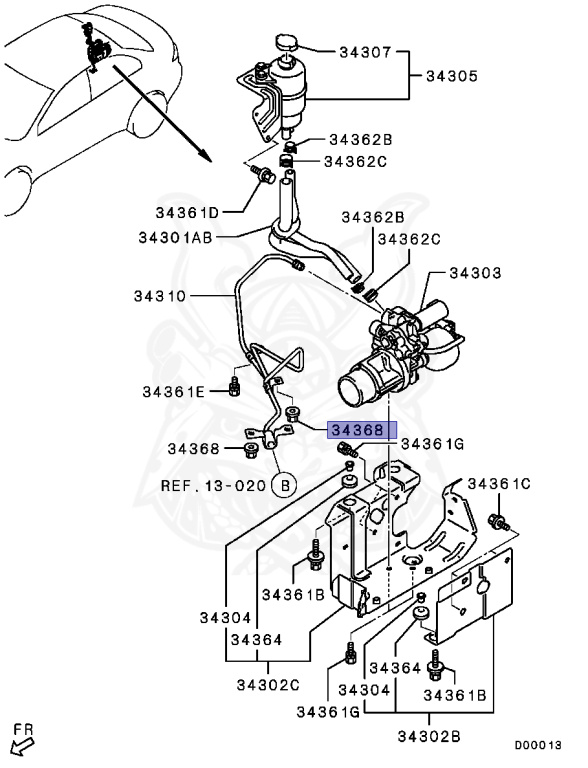 34307
34305
34362B
34362C
34361D
34301AB
34362B
34362C
34303
34310
34361E
34368
34368
34361G
REF. 13-020 B
34361C
34361B
34304
34364
34302C
34364
34304
34361B
34361G
34302B
FR
D00013