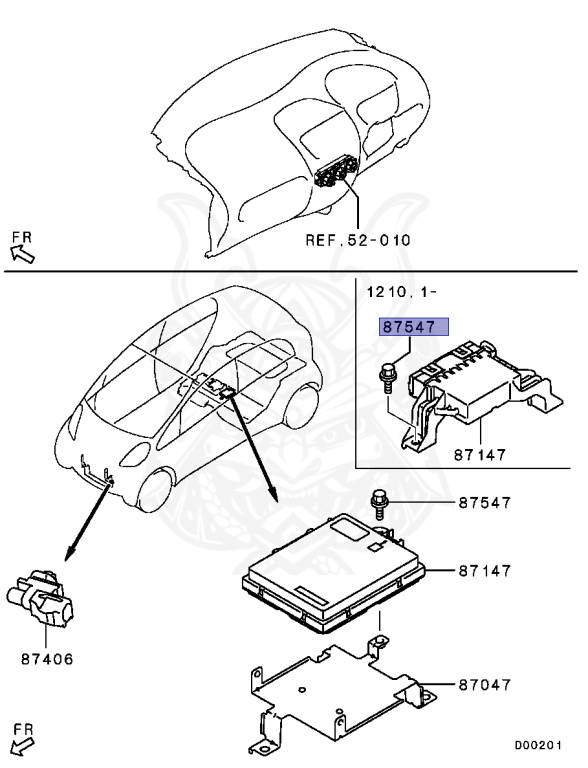 FR

REF.52-010

1210.1-

87547

87147

87547

87147

87406

87047

FR

D00201