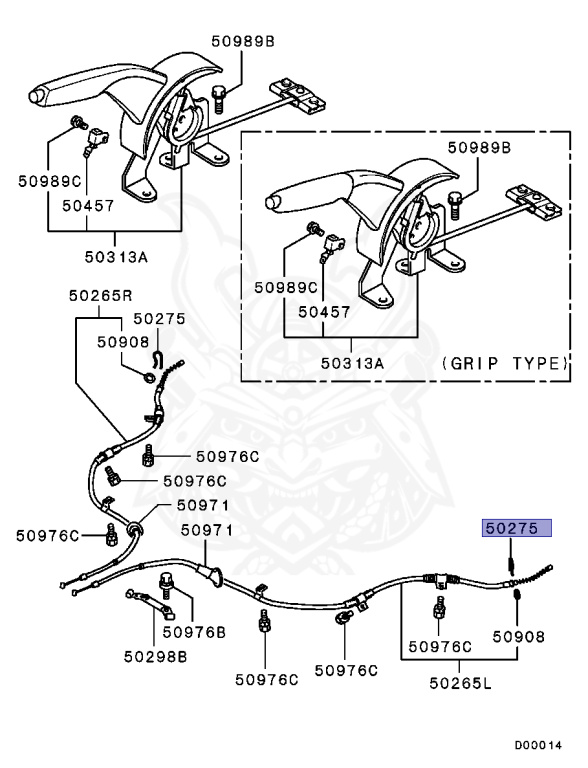 50989B
50989C
50457
50313A
50989B
50989C
50457
50313A
(GRIP TYPE)
50265R
50275
50908
50976C
50976C
50971
50976C
50971
50275
50976B
50298B
50976C
50976C
50976C
50908
50265L
D00014