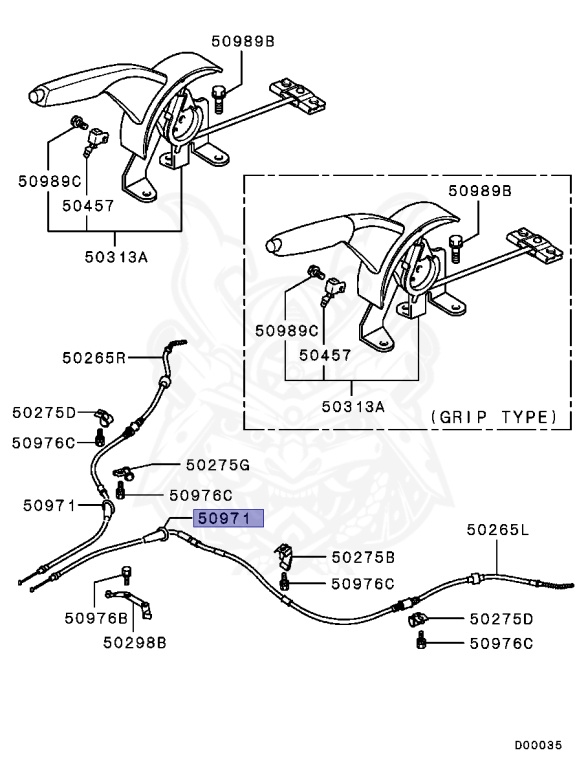 50989B

50989C

50457

50313A

50989B

50989C

50457

50313A

(GRIP TYPE)

50265R

50275D

50976C

50275G

50976C

50971

50971

50265L

50275B

50976C

50976B

50298B

50275D

50976C

D00035