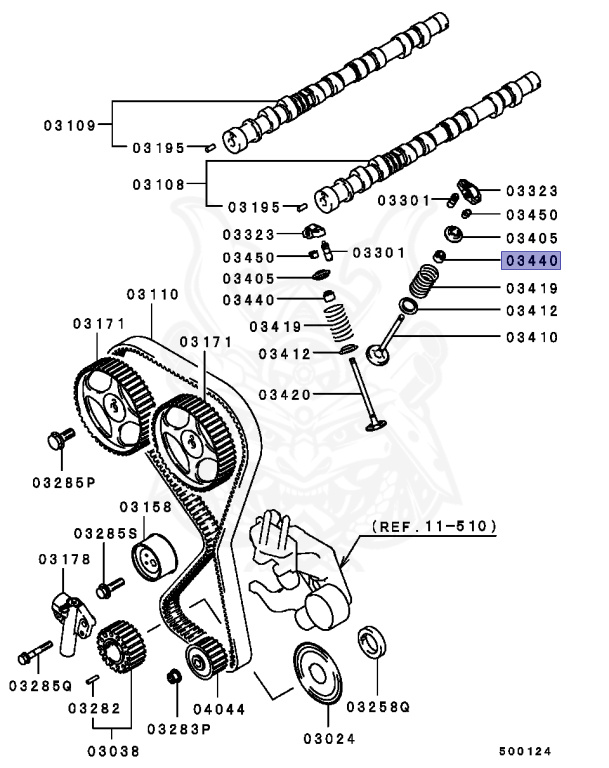 03109
03195
03108
03195
03301
03323
03450
03405
03440
03419
03412
03410
03323
03450
03301
03405
03440
03419
03412
03420
03110
03171
03171
03285P
03158
03285S
03178
(REF. 11-510)
03285Q
03282
03038
03283P
04044
03024
03258Q
500124