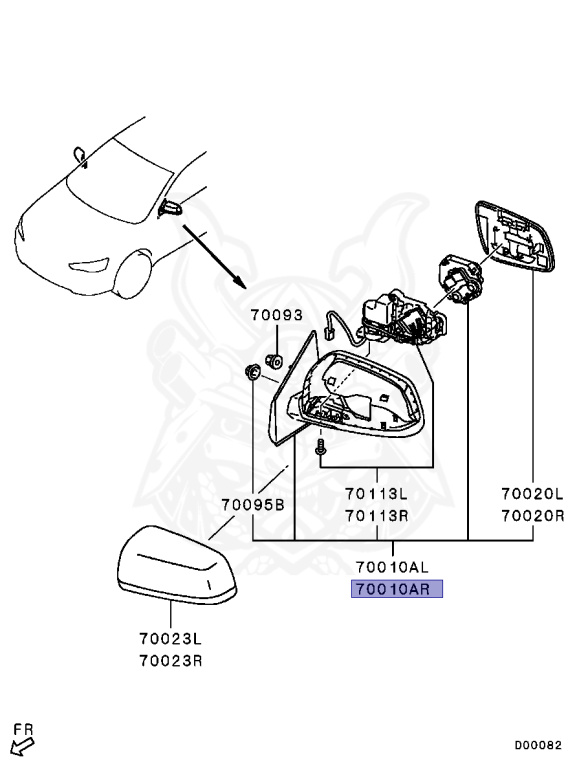 70093

70095B

70113L
70113R

70020L
70020R

70010AL
70010AR

70023L
70023R

FR

D00082