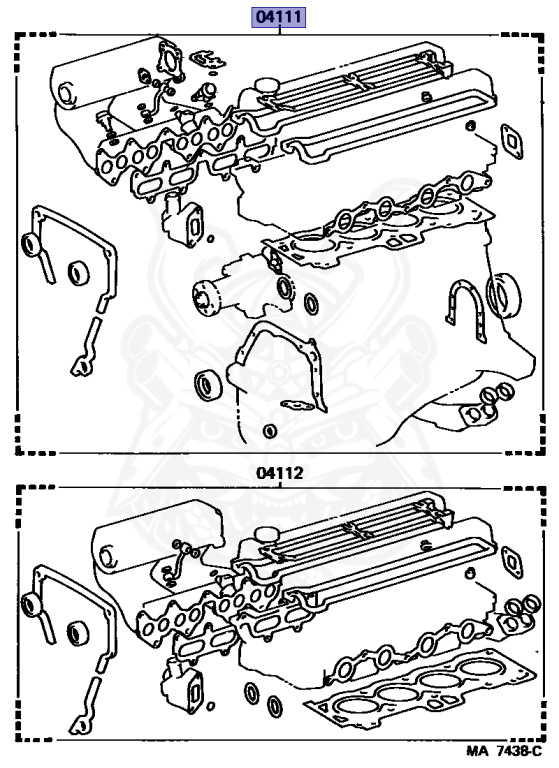 04111

04112

MA 7438-C