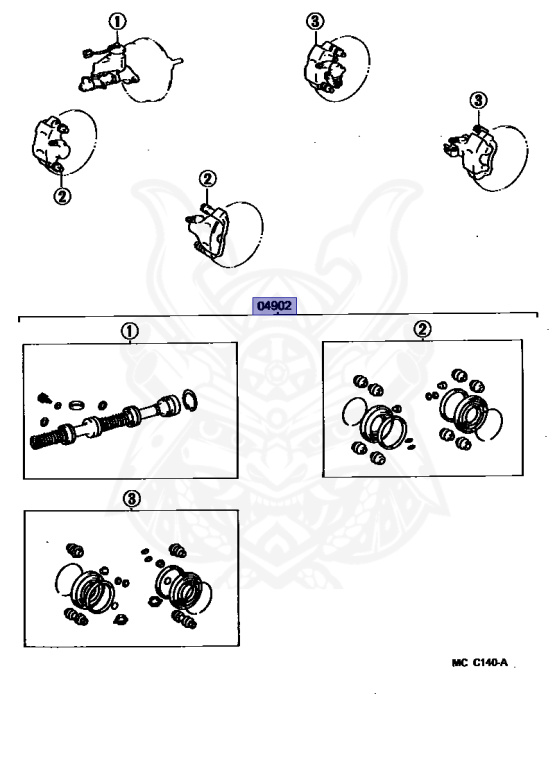 ①
③
③
②
②
04902
①
②
③
MC C140-A