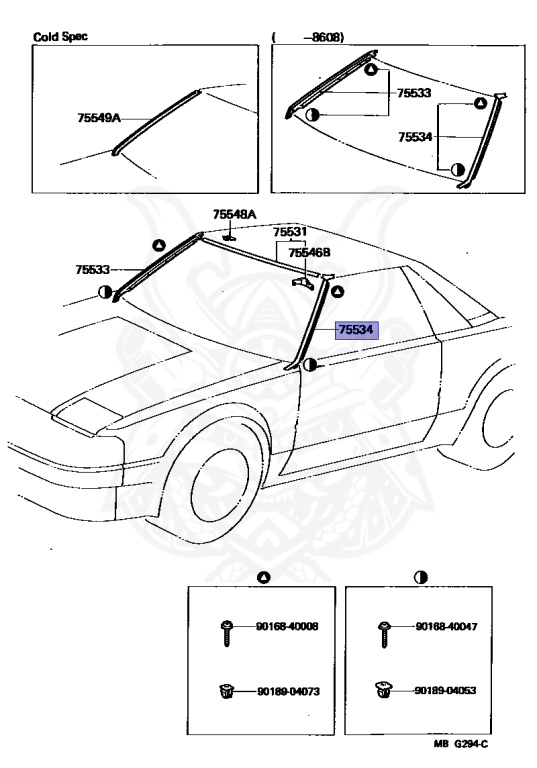 Cold Spec

75549A

( —8608)

75533

75534

75548A

75531

75546B

75533

75534

90168-40008

90189-04073

90168-40047

90189-04053

MB G294-C