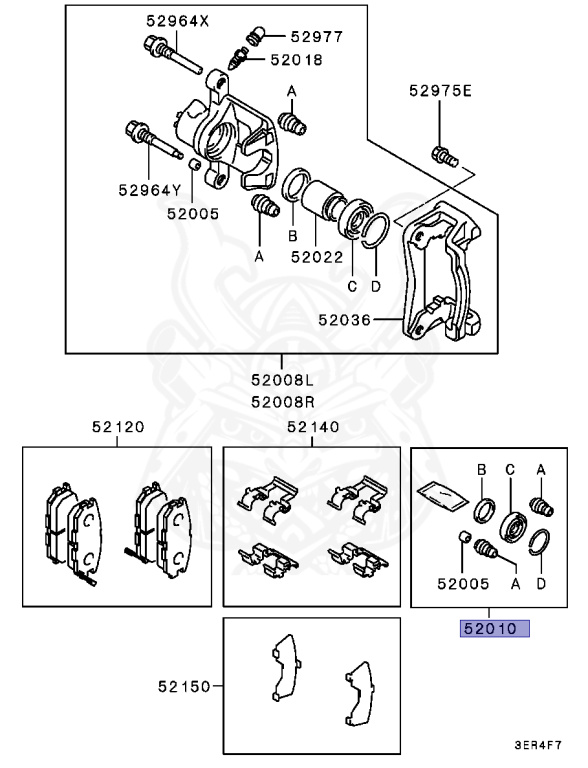 52964X
52977
52018
A
52975E
52964Y
52005
A
B
52022
C
D
52036
52008L
52008R
52120
52140
B
C
A
52005
A
D
52010
52150
3ER4F7