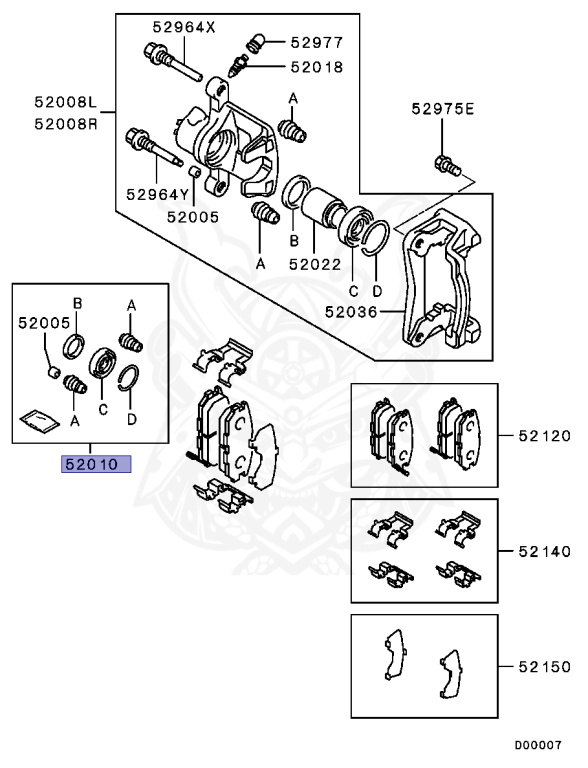 52964X
52977
52018
52008L
52008R
A
52975E
52964Y
52005
A
B
52022
C
D
52036
52005
B
A
A
C
D
52010
52120
52140
52150
D00007