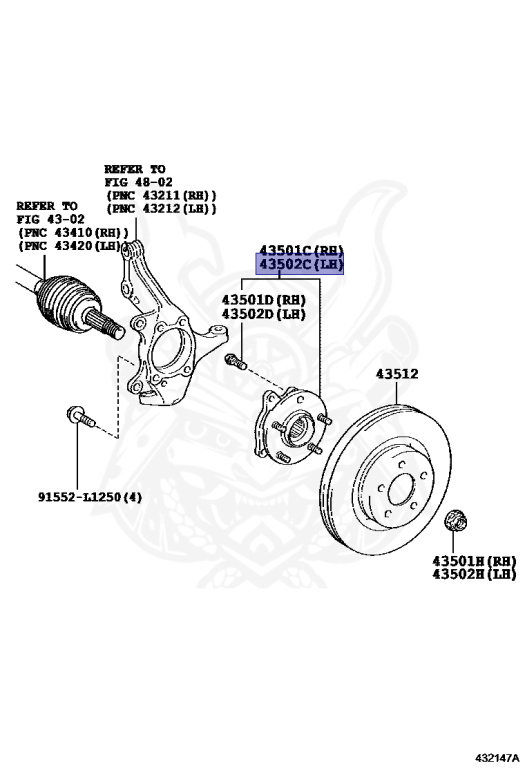 REFER TO
FIG 48-02
(PNC 43211(RH))
(PNC 43212(LH))

REFER TO
FIG 43-02
(PNC 43410(RH))
(PNC 43420(LH))

43501C(RH)
43502C(LH)

43501D(RH)
43502D(LH)

43512

91552-L1250(4)

43501H(RH)
43502H(LH)

432147A