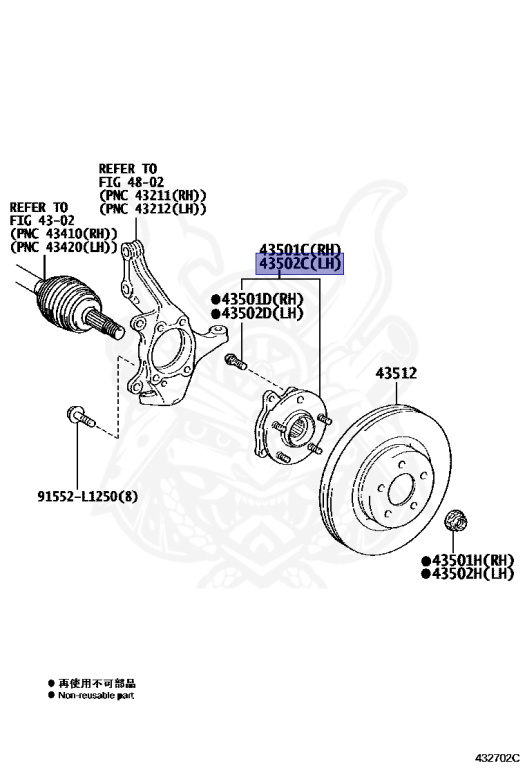 REFER TO
FIG 48-02
(PNC 43211(RH))
(PNC 43212(LH))

REFER TO
FIG 43-02
(PNC 43410(RH))
(PNC 43420(LH))

43501C(RH)
43502C(LH)

●43501D(RH)
●43502D(LH)

43512

91552-L1250(8)

●43501H(RH)
●43502H(LH)

● 再使用不可部品
● Non-reusable part

432702C