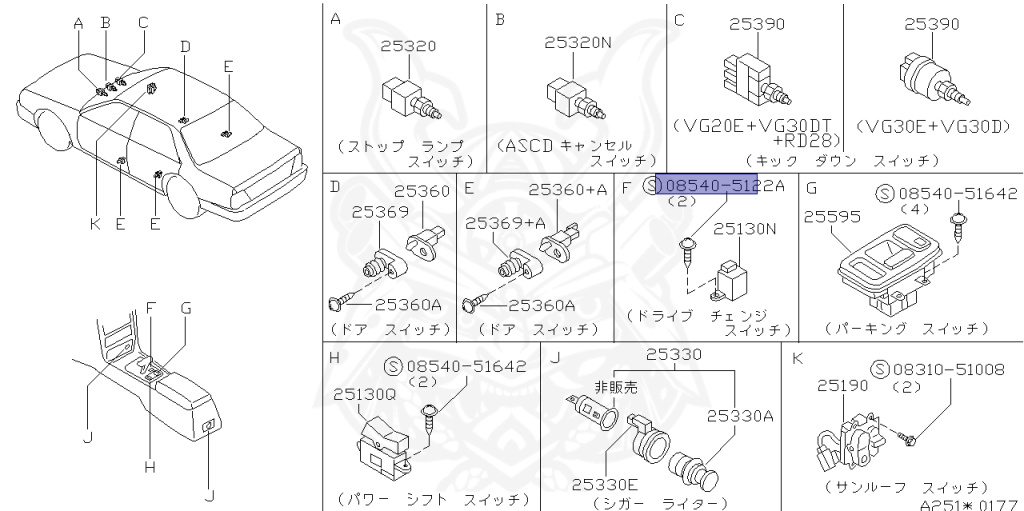 A B C D E K E E

F G J H J

A
25320
(ストップ ランプ スイッチ)

B
25320N
(ASCD キャンセル スイッチ)

C
25390
(VG20E+VG30DT +RD28)
25390
(VG30E+VG30D)
(キック ダウン スイッチ)

D
25360
25369
25360A
(ドア スイッチ)

E
25360+A
25369+A
25360A
(ドア スイッチ)

F
Ⓢ08540-5122A
(2)
25130N
(ドライブ チェンジ スイッチ)

G
Ⓢ08540-51642
(4)
25595
(パーキング スイッチ)

H
Ⓢ08540-51642
(2)
25130Q
(パワー シフト スイッチ)

J
25330
非販売
25330A
25330E
(シガー ライター)

K
Ⓢ08310-51008
(2)
25190
(サンルーフ スイッチ)
A251*0177