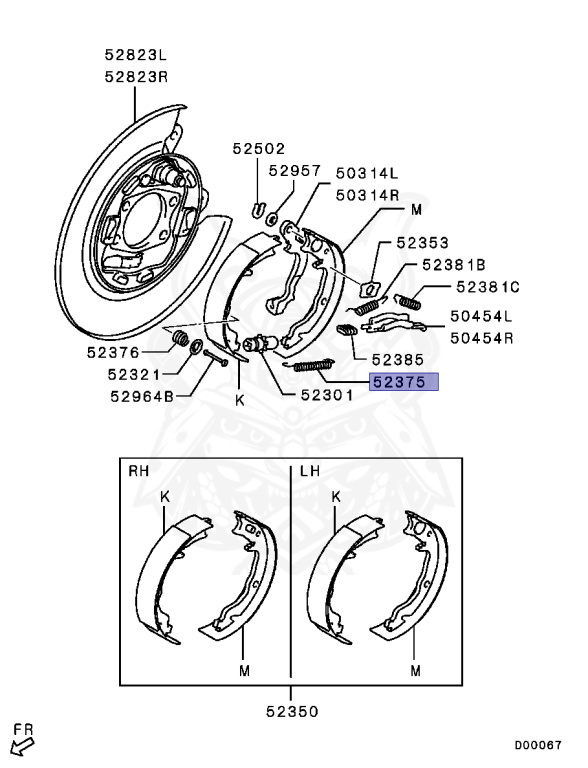 52823L
52823R

52502
52957
50314L
50314R
M
52353
52381B
52381C
50454L
50454R
52385
52375
52376
52321
52964B
K
52301

RH
K
M
LH
K
M
52350

FR
D00067