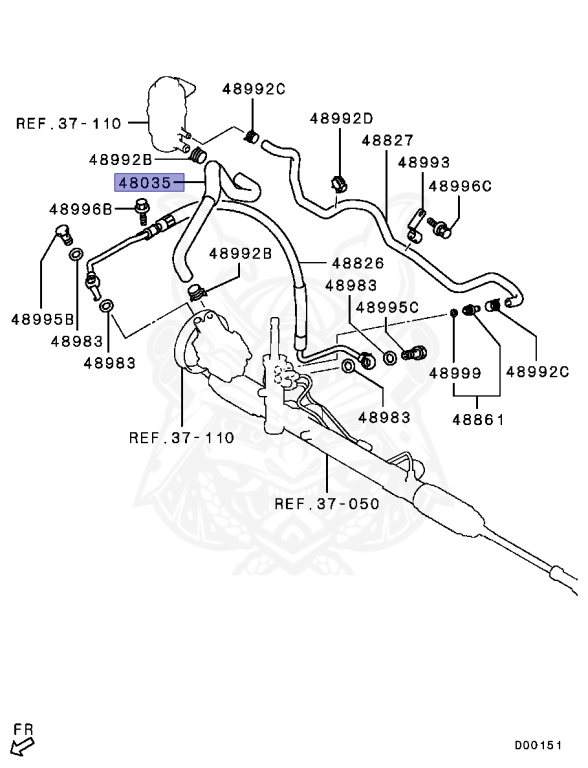 REF.37-110
48992C
48992D
48827
48992B
48993
48035
48996C
48996B
48992B
48826
48983
48995C
48995B
48983
48983
48999
48992C
48983
48861
REF.37-110
REF.37-050
FR
D00151