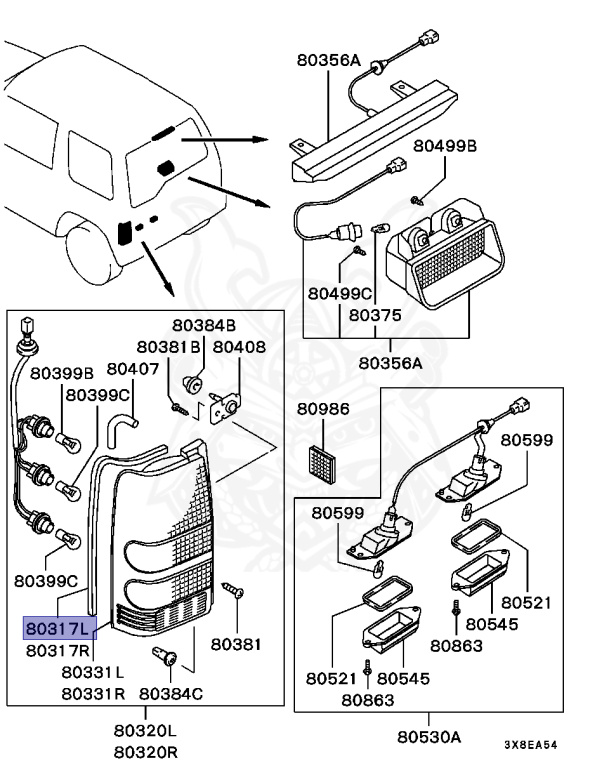 80356A
80499B
80499C
80375
80356A
80384B
80381B
80408
80407
80399B
80399C
80399C
80317L
80317R
80331L
80331R
80384C
80381
80320L
80320R
80986
80599
80599
80521
80545
80863
80521
80545
80863
80530A
3X8EA54