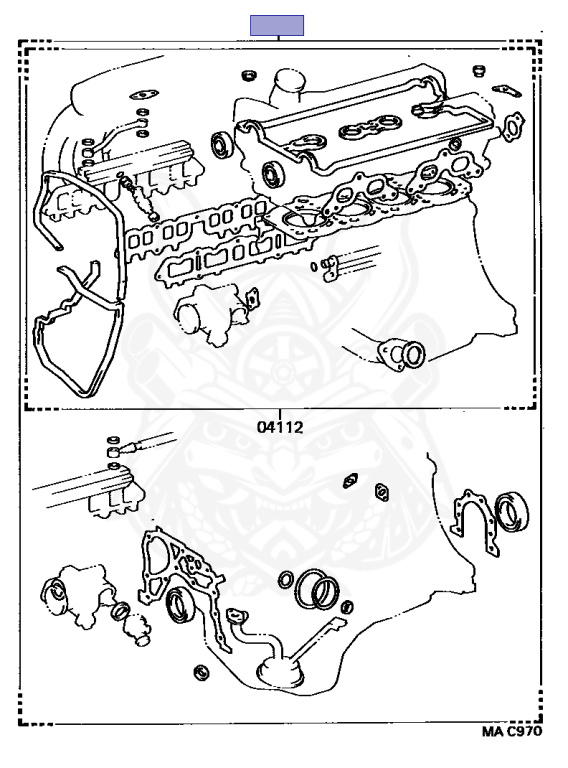 04112

MA C970