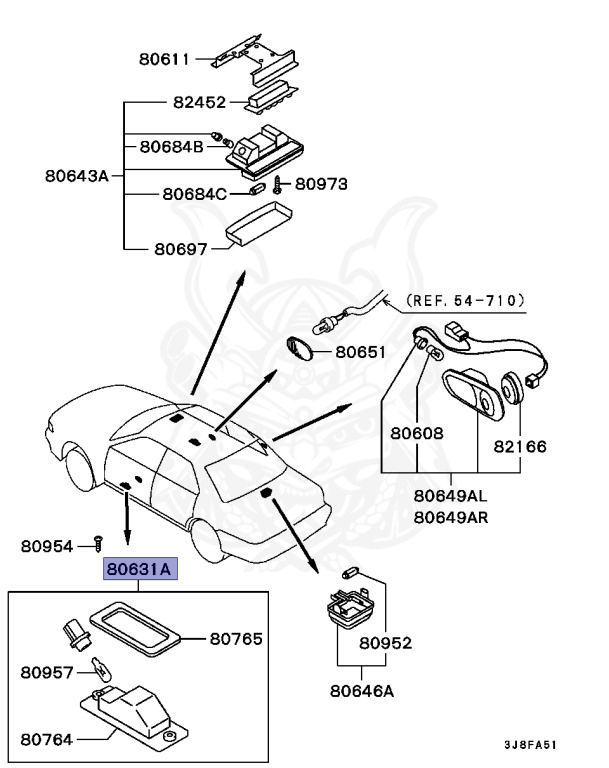 80611
82452
80684B
80643A
80684C
80973
80697
(REF. 54-710)
80651
80608
82166
80649AL
80649AR
80954
80631A
80765
80957
80764
80952
80646A
3J8FA51