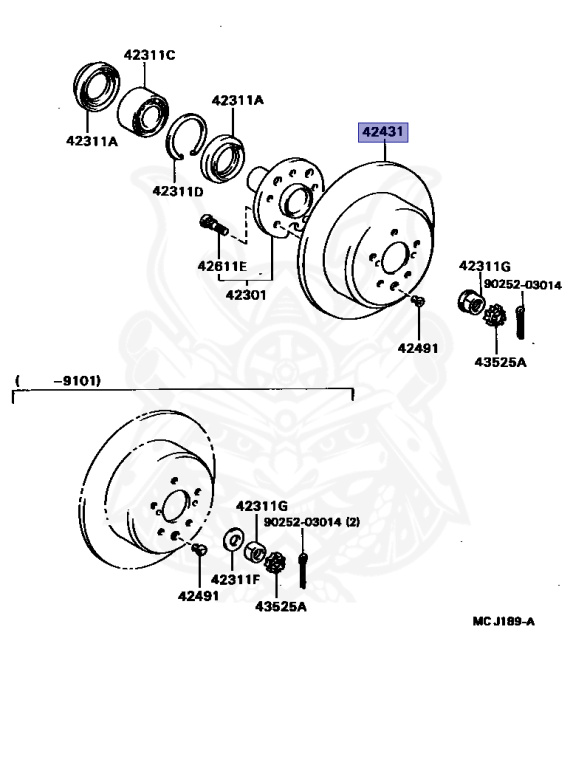 42311C
42311A
42311A
42431
42311D
42611E
42301
42311G
90252-03014
42491
43525A
( -9101)
42311G
90252-03014 (2)
42311F
42491
43525A
MC J189-A