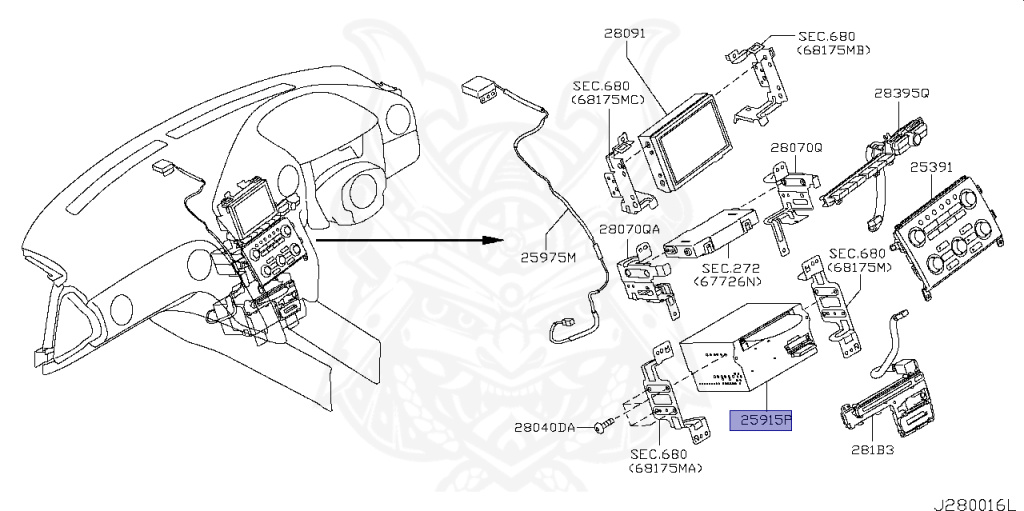 28091
SEC.680
(68175MB)
SEC.680
(68175MC)
28395Q
28070Q
25391
28070QA
25975M
SEC.272
(67726N)
SEC.680
(68175M)
28040DA
25915P
SEC.680
(68175MA)
281B3
J280016L