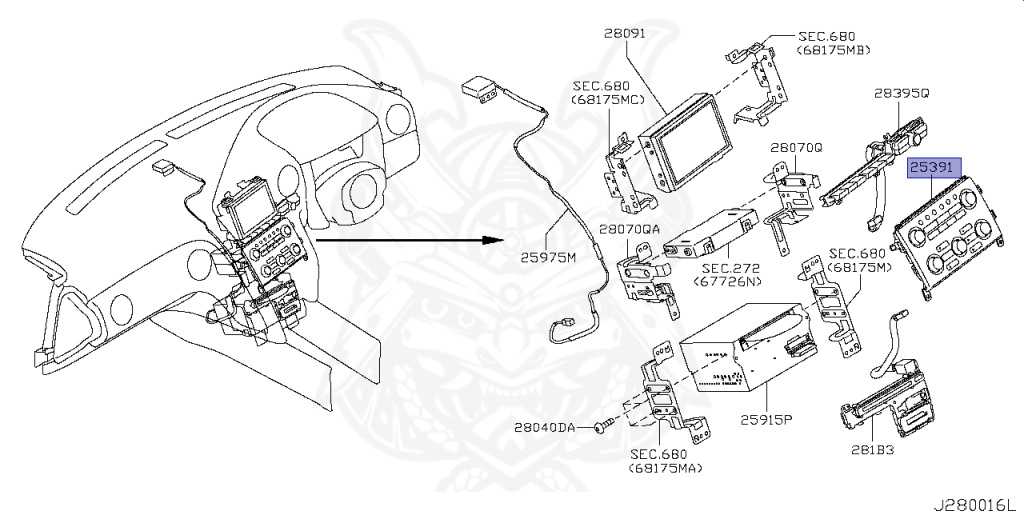 28091

SEC.680
(68175MB)

SEC.680
(68175MC)

28395Q

25391

28070Q

28070QA

25975M

SEC.272
(67726N)

SEC.680
(68175M)

28040DA

25915P

SEC.680
(68175MA)

281B3

J280016L