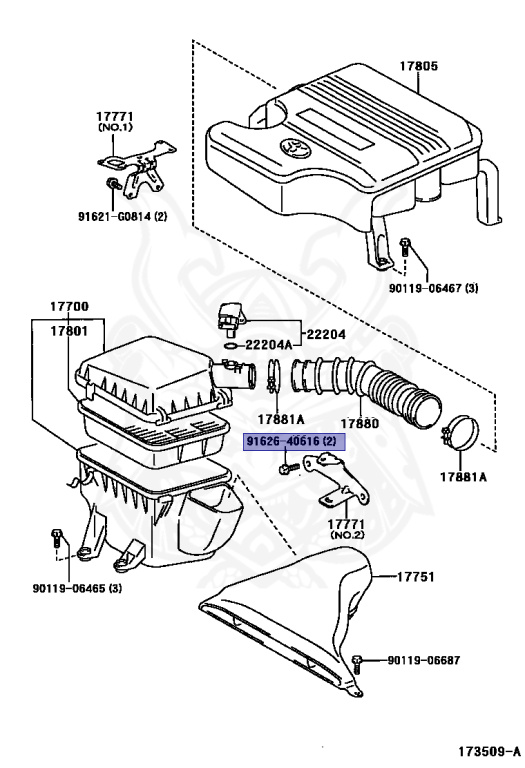 17805

17771
(NO.1)

91621-G0814 (2)

90119-06467 (3)

17700

17801

22204

22204A

17881A

17880

91626-40616 (2)

17881A

17771
(NO.2)

90119-06465 (3)

17751

90119-06687

173509-A