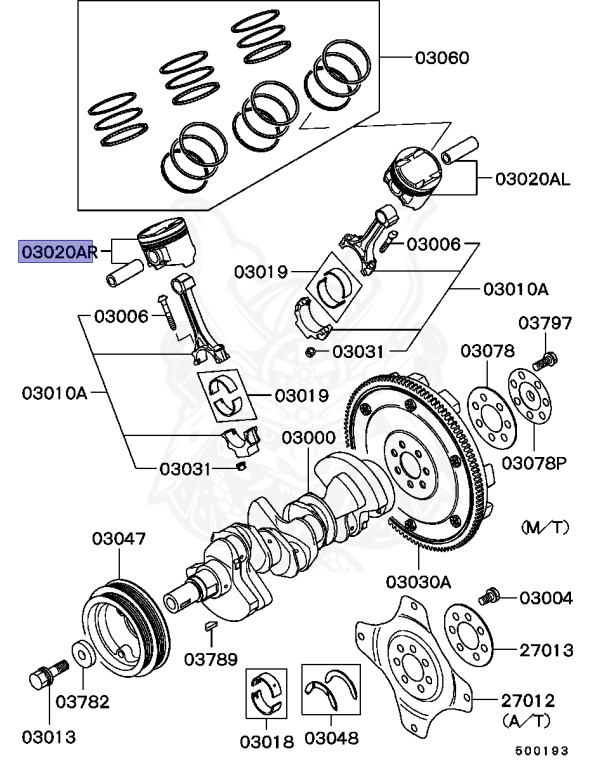 03060
03020AL
03020AR
03006
03019
03010A
03006
03031
03797
03078
03010A
03019
03000
03078P
03031
(M/T)
03047
03030A
03004
03789
27013
03782
27012
(A/T)
03013
03018
03048
500193