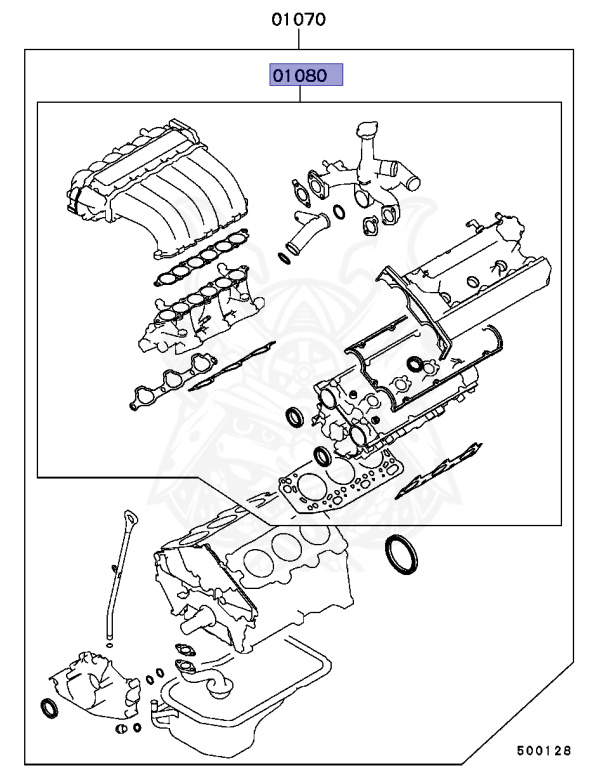 01070

01080

500128