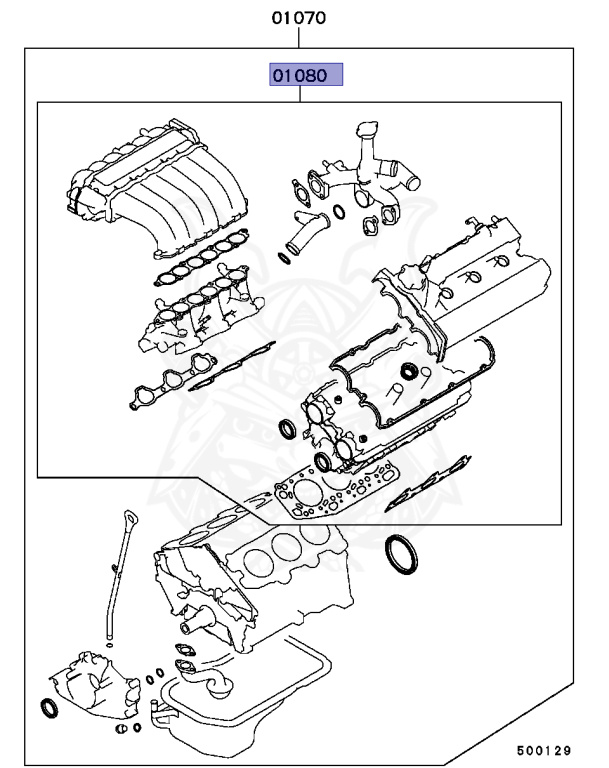 01070

01080

500129