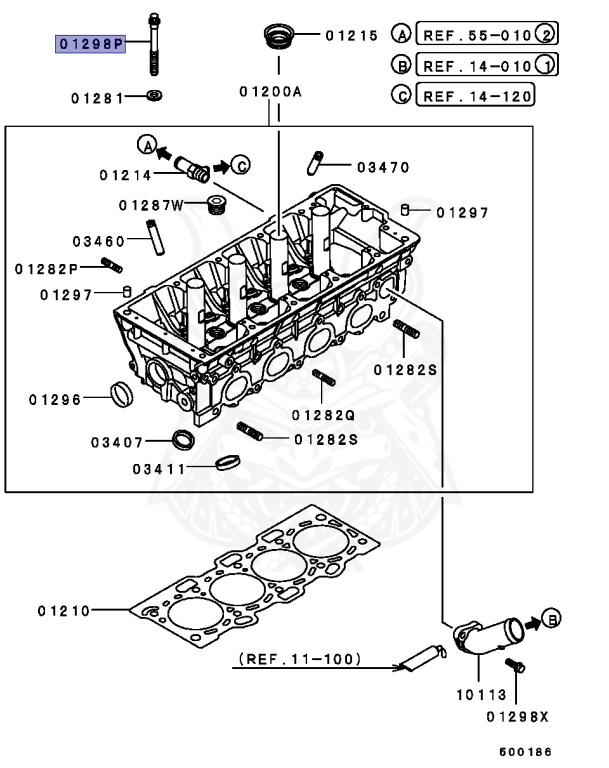 01298P
01215
A REF.55-010 2
B REF.14-010 1
C REF.14-120
01281
01200A
A
C
01214
03470
01287W
01297
03460
01282P
01297
01282S
01296
01282Q
03407
01282S
03411
01210
B
(REF.11-100)
10113
01298X
600186