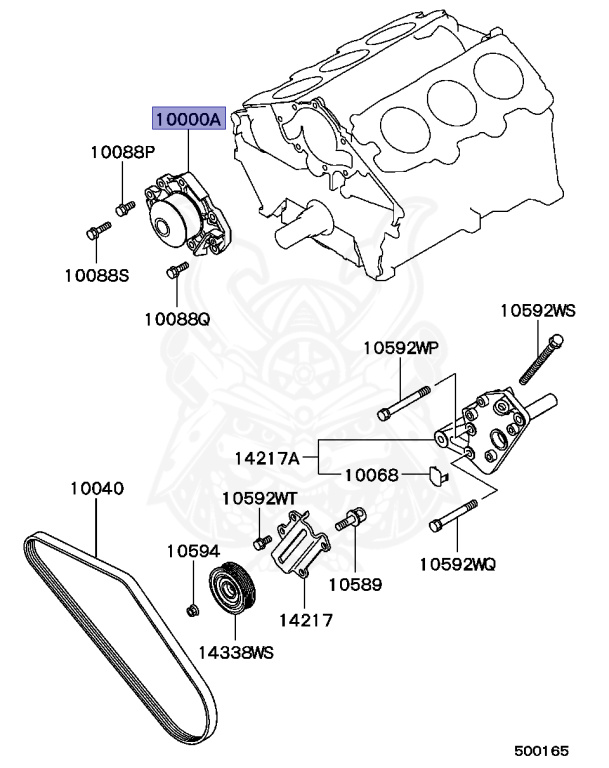 10000A
10088P
10088S
10088Q
10592WS
10592WP
14217A
10068
10040
10592WT
10594
10589
10592WQ
14217
14338WS
500165