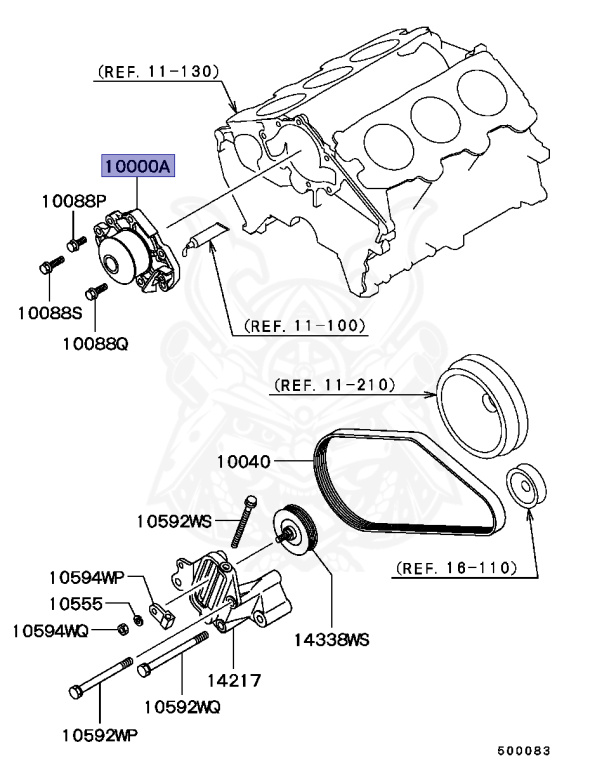 (REF. 11-130)
10000A
10088P
10088S
10088Q
(REF. 11-100)
(REF. 11-210)
10040
10592WS
10594WP
10555
10594WQ
(REF. 16-110)
14338WS
14217
10592WQ
10592WP
500083