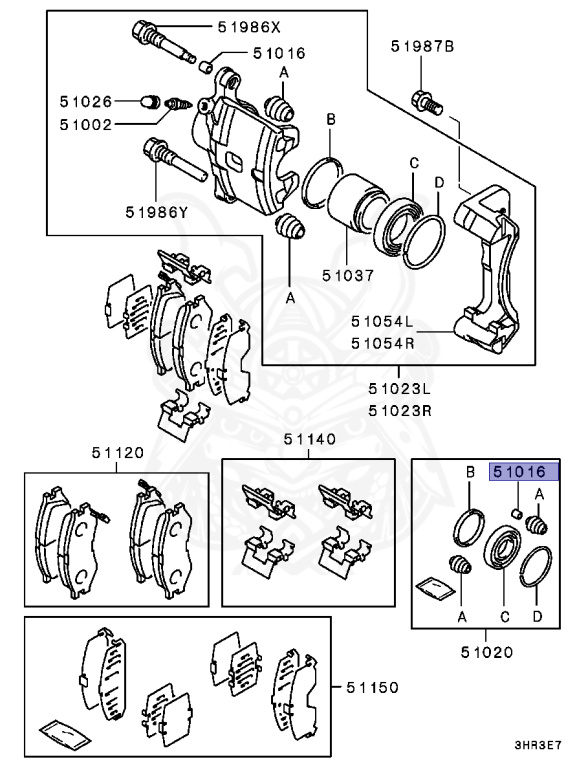 51986X
51016
51987B
A
51026
51002
B
C
D
51986Y
51037
A
51054L
51054R
51023L
51023R
51120
51140
B
51016
A
A
C
D
51020
51150
3HR3E7