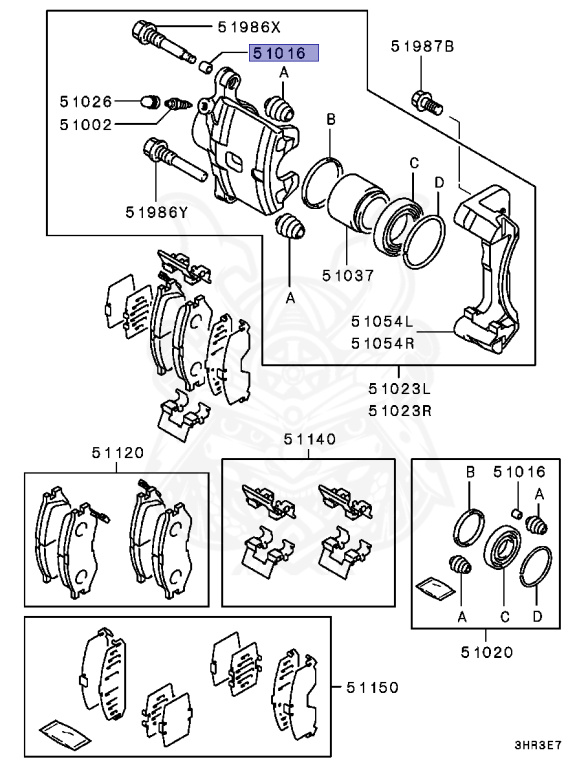 51986X
51016
51987B
A
51026
51002
B
C
D
51986Y
51037
A
51054L
51054R
51023L
51023R
51120
51140
B
51016
A
A
C
D
51020
51150
3HR3E7