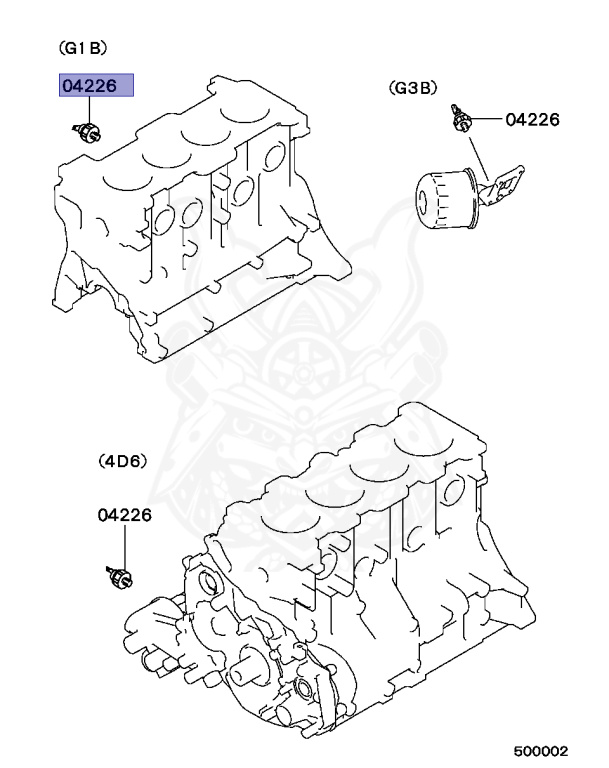 (G1B)

04226

(G3B)

04226

(4D6)

04226

500002