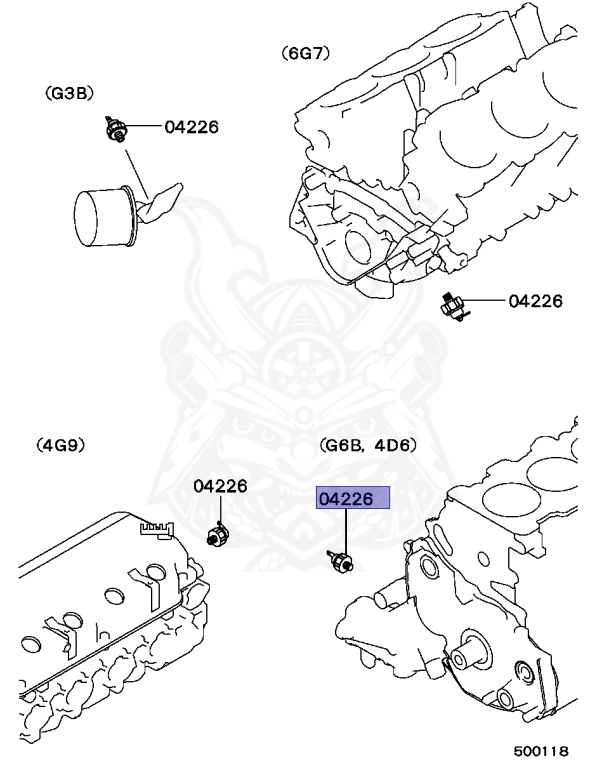 (6G7)

(G3B)

04226

04226

(4G9)

(G6B, 4D6)

04226

04226

500118