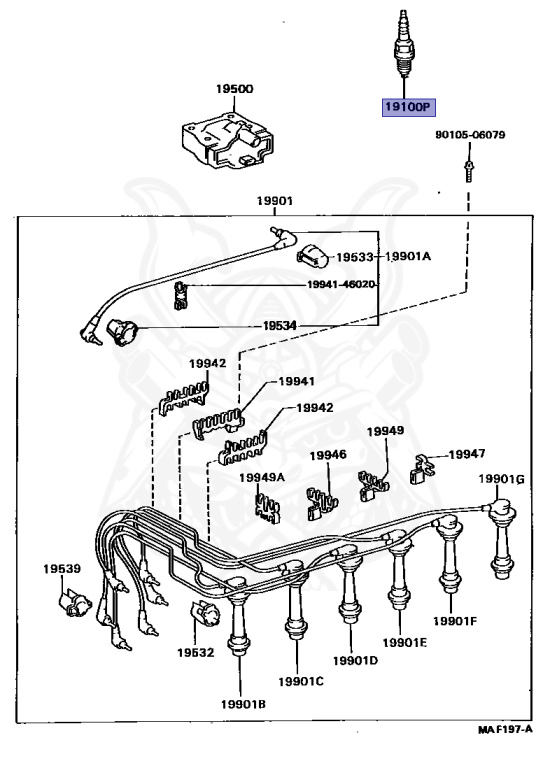 19500

19100P

90105-06079

19901

19533

19901A

19941-46020

19534

19942

19941

19942

19949

19946

19947

19949A

19901G

19539

19532

19901F

19901E

19901D

19901C

19901B

MA F197-A