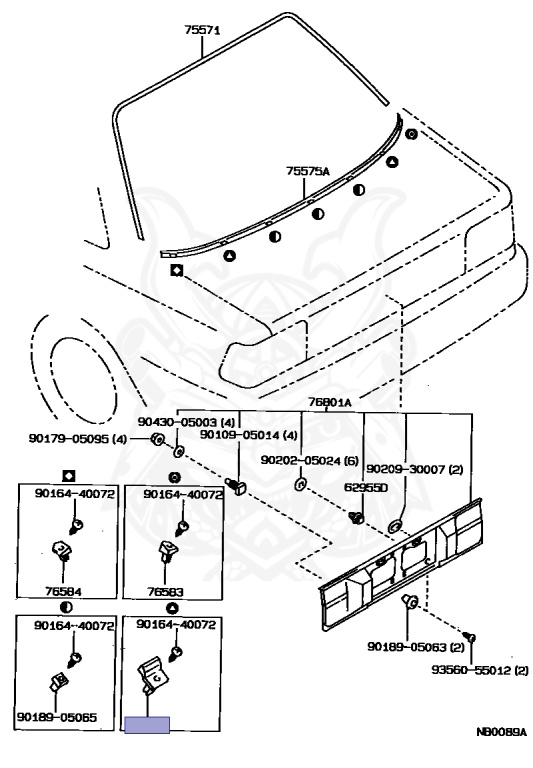 75571

75575A

76801A

90430-05003 (4)

90179-05095 (4)

90109-05014 (4)

90202-05024 (6)

90209-30007 (2)

62955D

90164-40072

76584

90164-40072

76583

90164-40072

90189-05065

90164-40072

90189-05063 (2)

93560-55012 (2)

NB0089A