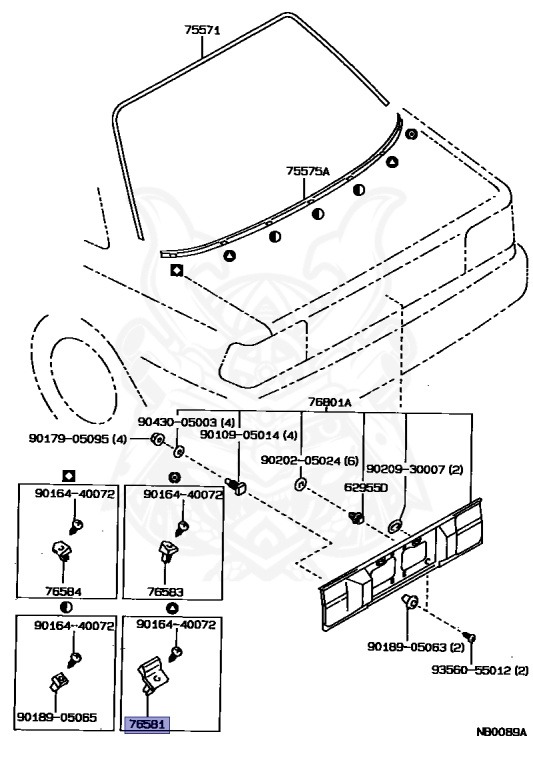 75571

75575A

76801A

90430-05003 (4)

90179-05095 (4)

90109-05014 (4)

90202-05024 (6)

90209-30007 (2)

62955D

90164-40072

76584

90164-40072

76583

90164-40072

90189-05065

90164-40072

76581

90189-05063 (2)

93560-55012 (2)

NB0089A