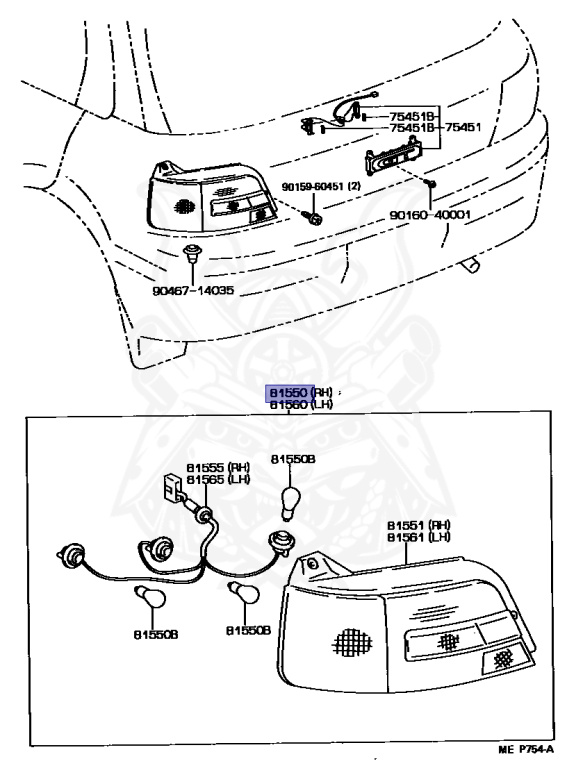 75451B
75451B
75451
90159-60451 (2)
90160-40001
90467-14035
81550 (RH)
81560 (LH)
81555 (RH)
81565 (LH)
81550B
81551 (RH)
81561 (LH)
81550B
81550B
ME P754-A