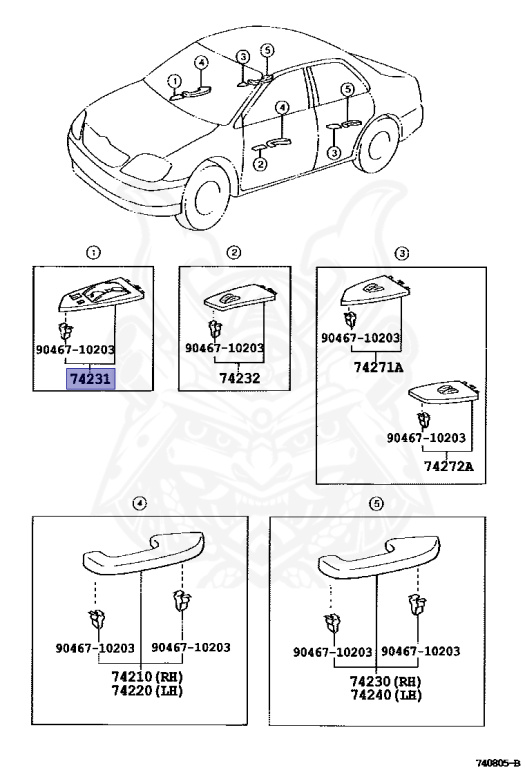 1
4
3
5
4
5
2
3

1
90467-10203
74231

2
90467-10203
74232

3
90467-10203
74271A
90467-10203
74272A

4
90467-10203
90467-10203
74210 (RH)
74220 (LH)

5
90467-10203
90467-10203
74230 (RH)
74240 (LH)

740805-B