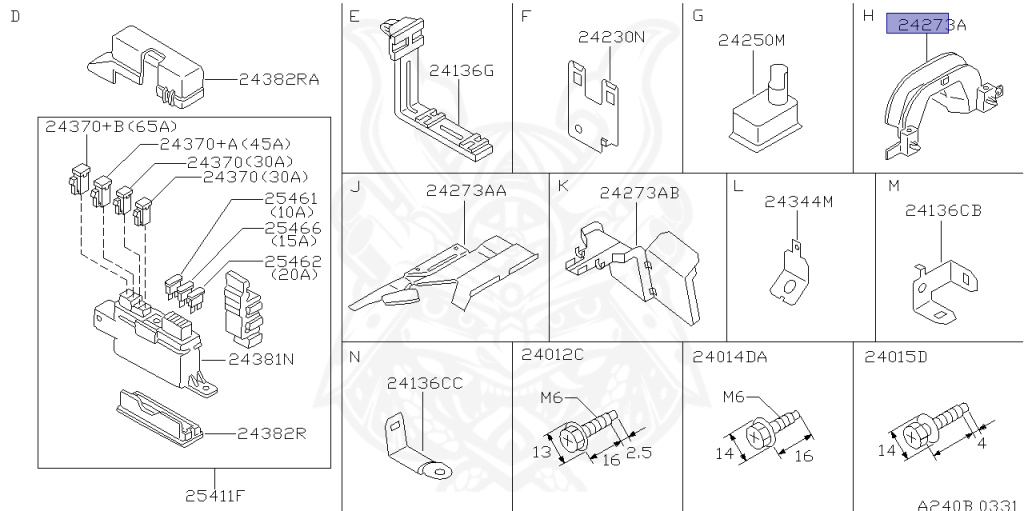 D

24382RA

24370+B(65A)
24370+A(45A)
24370(30A)
24370(30A)
25461 (10A)
25466 (15A)
25462 (20A)

24381N

24382R

25411F

E
24136G

F
24230N

G
24250M

H
24273A

J
24273AA

K
24273AB

L
24344M

M
24136CB

N
24136CC

24012C
M6
13
16
2.5

24014DA
M6
14
16

24015D
14
4

A240B 0331