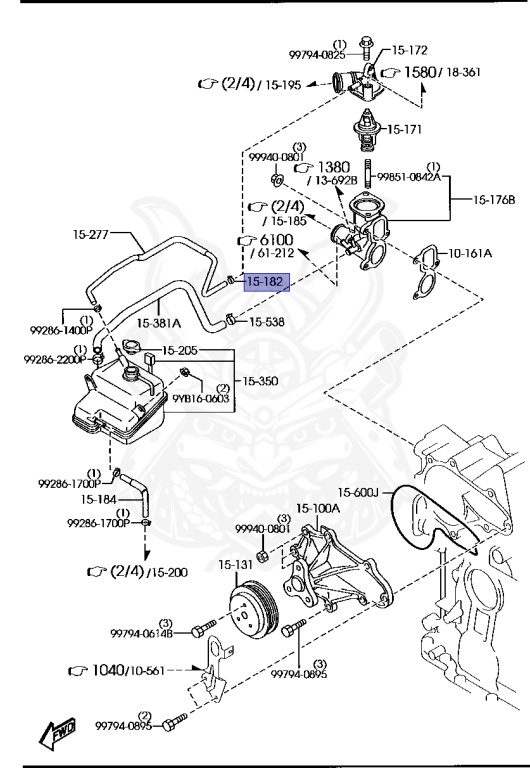 (1)
99794-0825
15-172
(2/4) / 15-195
1580 / 18-361
15-171
(3)
99940-0801
1380
/ 13-692B
(1)
99851-0842A
15-176B
(2/4)
/ 15-185
6100
/ 61-212
10-161A
15-277
15-182
(1)
99286-1400P
15-381A
15-538
(1)
99286-2200P
15-205
15-350
(2)
9YB16-0603
(1)
99286-1700P
15-184
(1)
99286-1700P
(2/4) /15-200
15-600J
15-100A
(3)
99940-0801
15-131
(3)
99794-0614B
(3)
99794-0895
1040/10-561
(2)
99794-0895
FWD