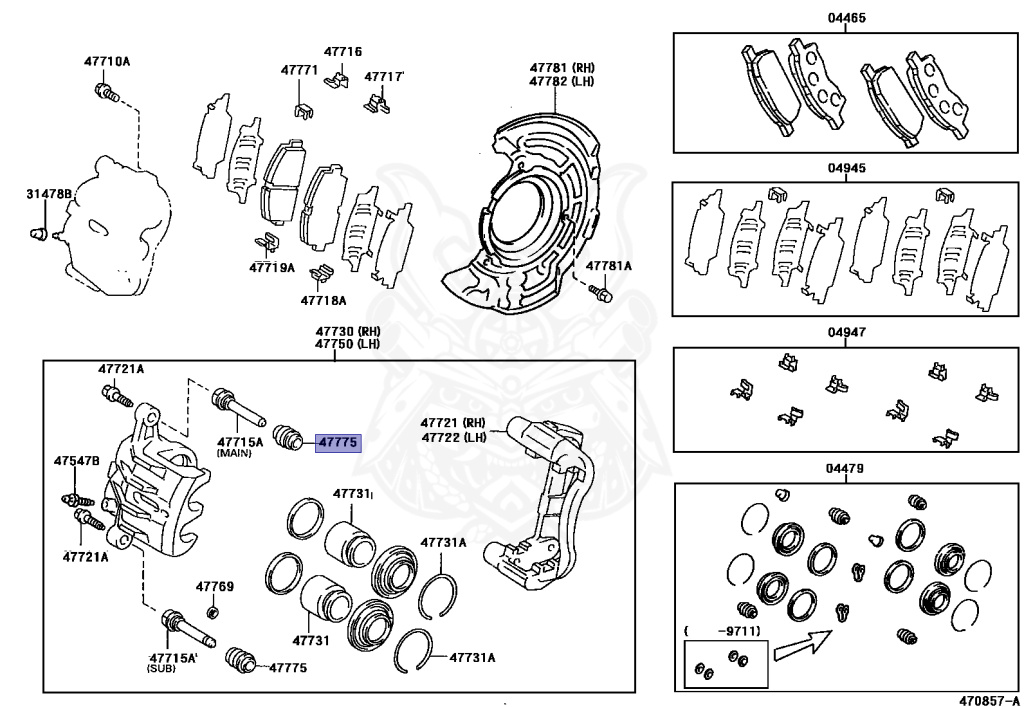 47710A
47716
47771
47717
47781 (RH)
47782 (LH)
31478B
47719A
47718A
47781A
47730 (RH)
47750 (LH)
47721A
47715A
(MAIN)
47775
47721 (RH)
47722 (LH)
47547B
47721A
47731
47731A
47769
47731
47731A
47715A
(SUB)
47775
04465
04945
04947
04479
( -9711)
470857-A