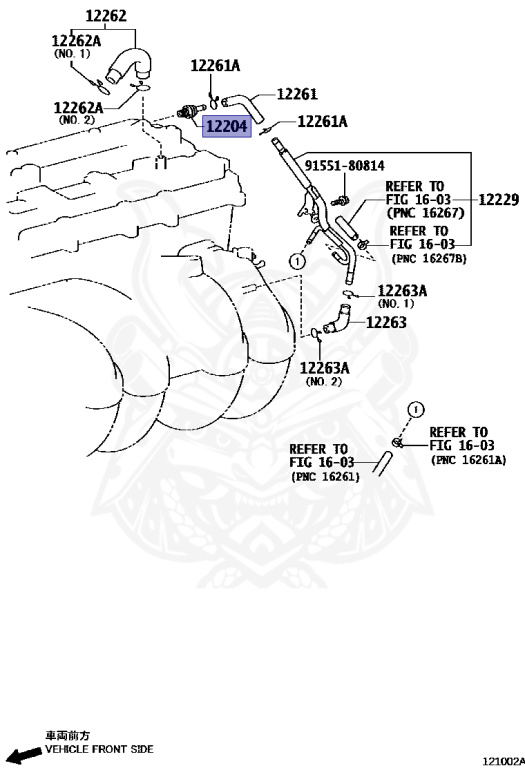 12262
12262A
(NO. 1)
12262A
(NO. 2)
12261A
12261
12204
12261A
91551-80814
REFER TO
FIG 16-03
(PNC 16267)
12229
REFER TO
FIG 16-03
(PNC 16267B)
1
12263A
(NO. 1)
12263
12263A
(NO. 2)
1
REFER TO
FIG 16-03
(PNC 16261A)
REFER TO
FIG 16-03
(PNC 16261)
車両前方
VEHICLE FRONT SIDE
121002A