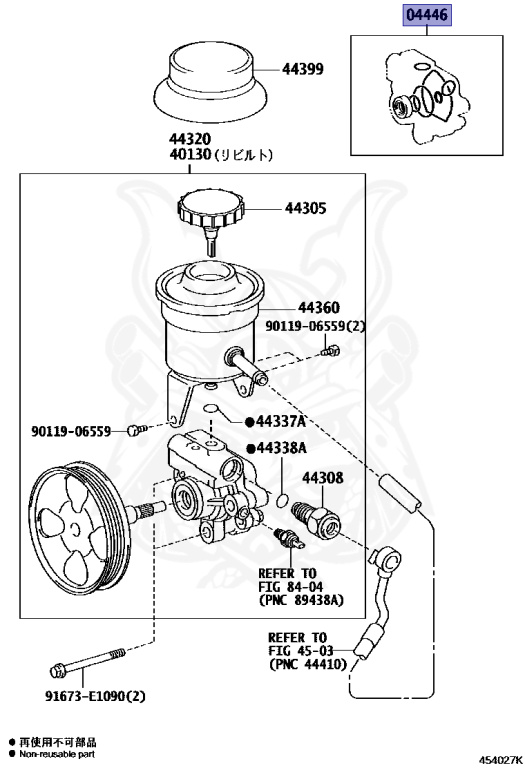 04446

44399

44320
40130(リビルト)

44305

44360

90119-06559(2)

90119-06559

●44337A

●44338A

44308

REFER TO
FIG 84-04
(PNC 89438A)

REFER TO
FIG 45-03
(PNC 44410)

91673-E1090(2)

● 再使用不可部品
● Non-reusable part

454027K