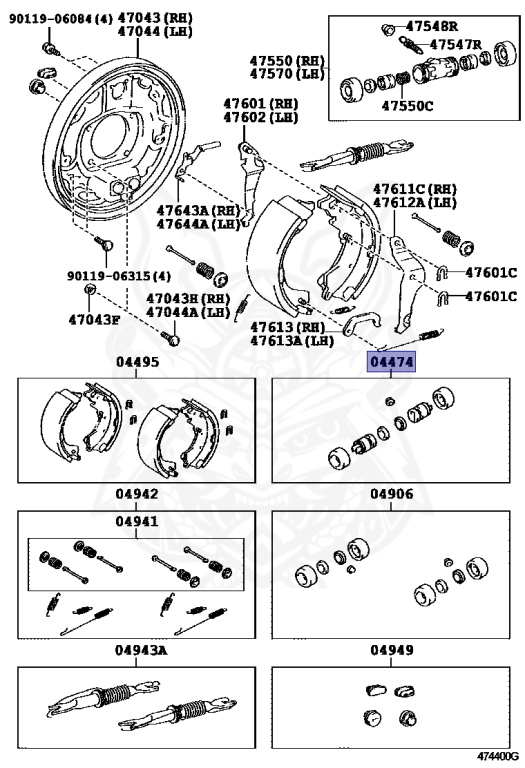 90119-06084 (4)
47043 (RH)
47044 (LH)

47548R
47547R
47550 (RH)
47570 (LH)
47550C

47601 (RH)
47602 (LH)

47643A (RH)
47644A (LH)

47611C (RH)
47612A (LH)

90119-06315 (4)

47601C
47601C

47043F

47043H (RH)
47044A (LH)

47613 (RH)
47613A (LH)

04495
04474

04942
04906

04941

04943A
04949

474400G