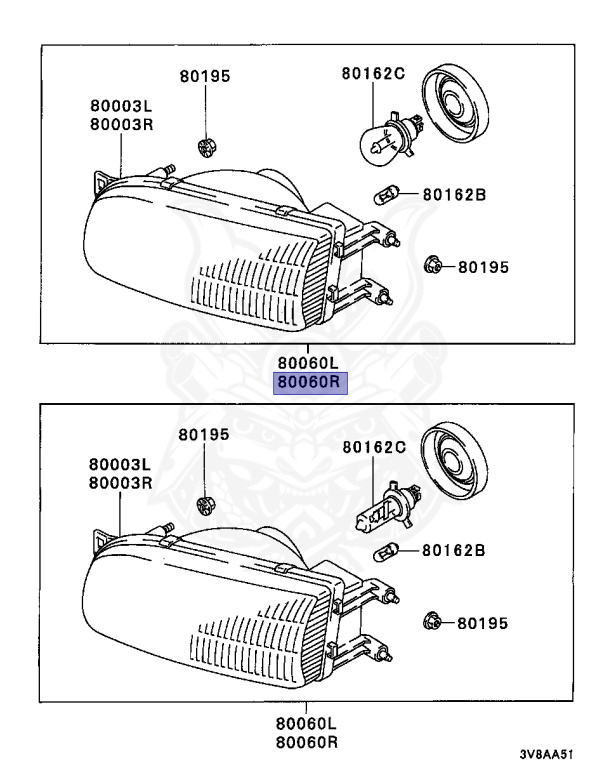 80195
80162C
80003L
80003R
80162B
80195
80060L
80060R

80195
80162C
80003L
80003R
80162B
80195
80060L
80060R

3V8AA51