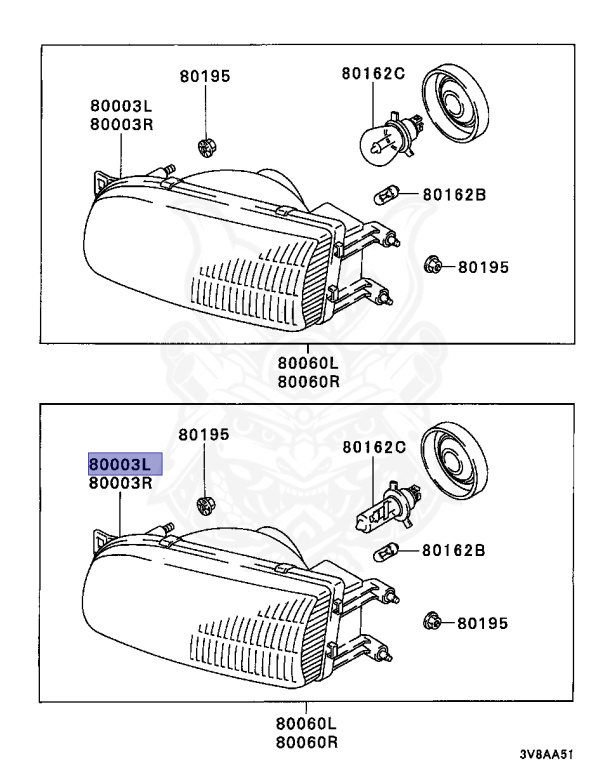 80003L
80003R

80195

80162C

80162B

80195

80060L
80060R

80003L
80003R

80195

80162C

80162B

80195

80060L
80060R

3V8AA51